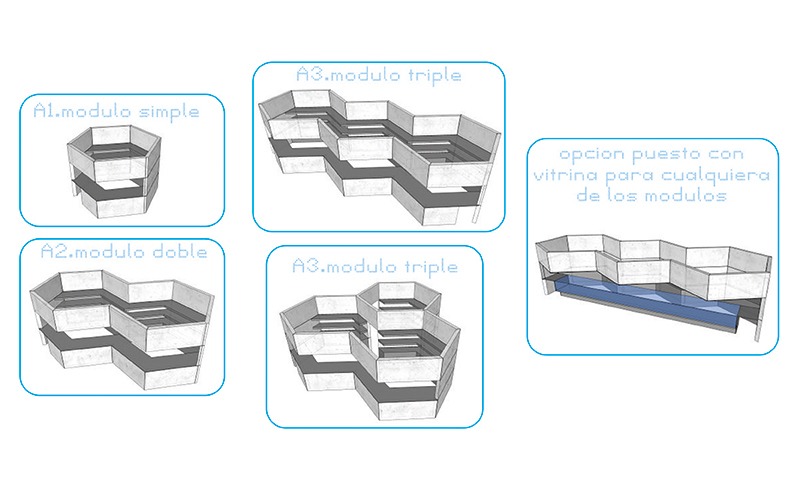 A1.modulo simple

A2.modulo doble

A3.modulo triple

A3.modulo triple

opcion puesto con vitrina para cualquiera de los modulos